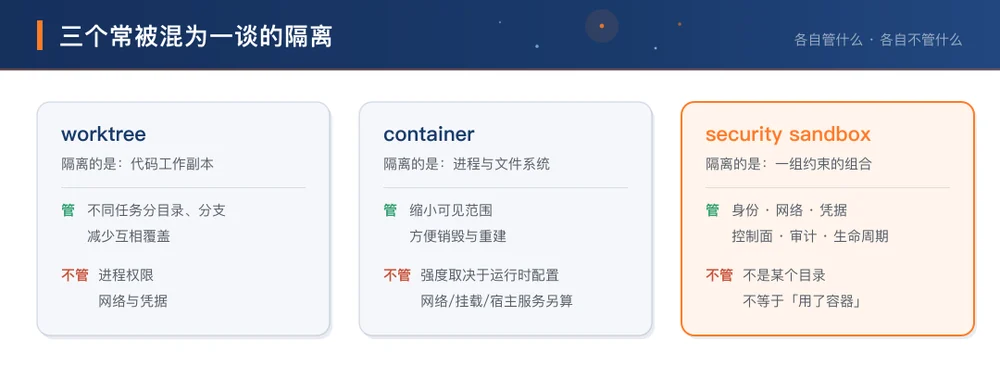 三个常被混为一谈的隔离

各自管什么 · 各自不管什么

worktree
隔离的是：代码工作副本

管 不同任务分目录、分支
减少互相覆盖

不管 进程权限
网络与凭据

container
隔离的是：进程与文件系统

管 缩小可见范围
方便销毁与重建

不管 强度取决于运行时配置
网络/挂载/宿主服务另算

security sandbox
隔离的是：一组约束的组合

管 身份 · 网络 · 凭据
控制面 · 审计 · 生命周期

不管 不是某个目录
不等于「用了容器」